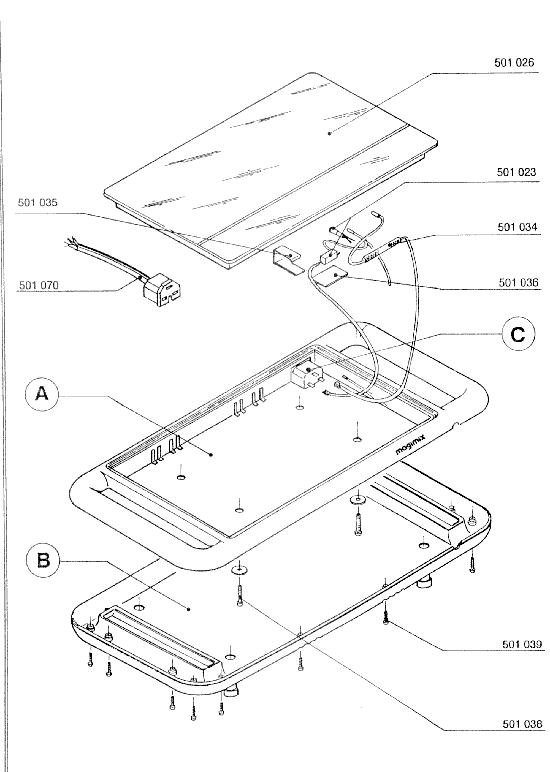 501 026

501 023

501 035

501 034

501 070

501 036

C

A

magimix

B

501 039

501 038