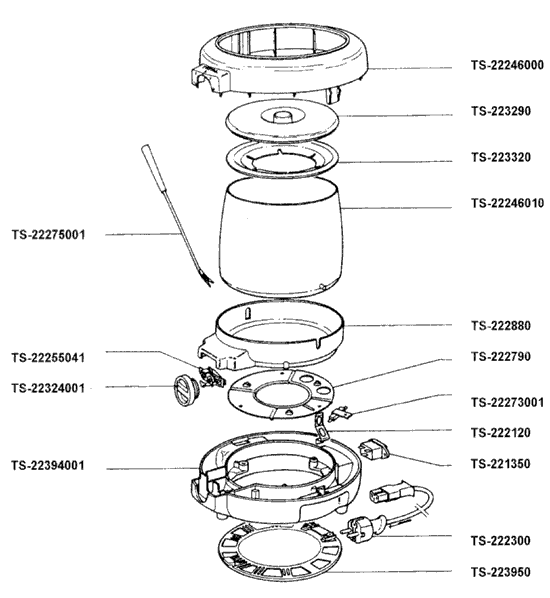 TS-22246000
TS-223290
TS-223320
TS-22246010
TS-22275001
TS-222880
TS-22255041
TS-222790
TS-22324001
TS-22273001
TS-222120
TS-22394001
TS-221350
TS-222300
TS-223950